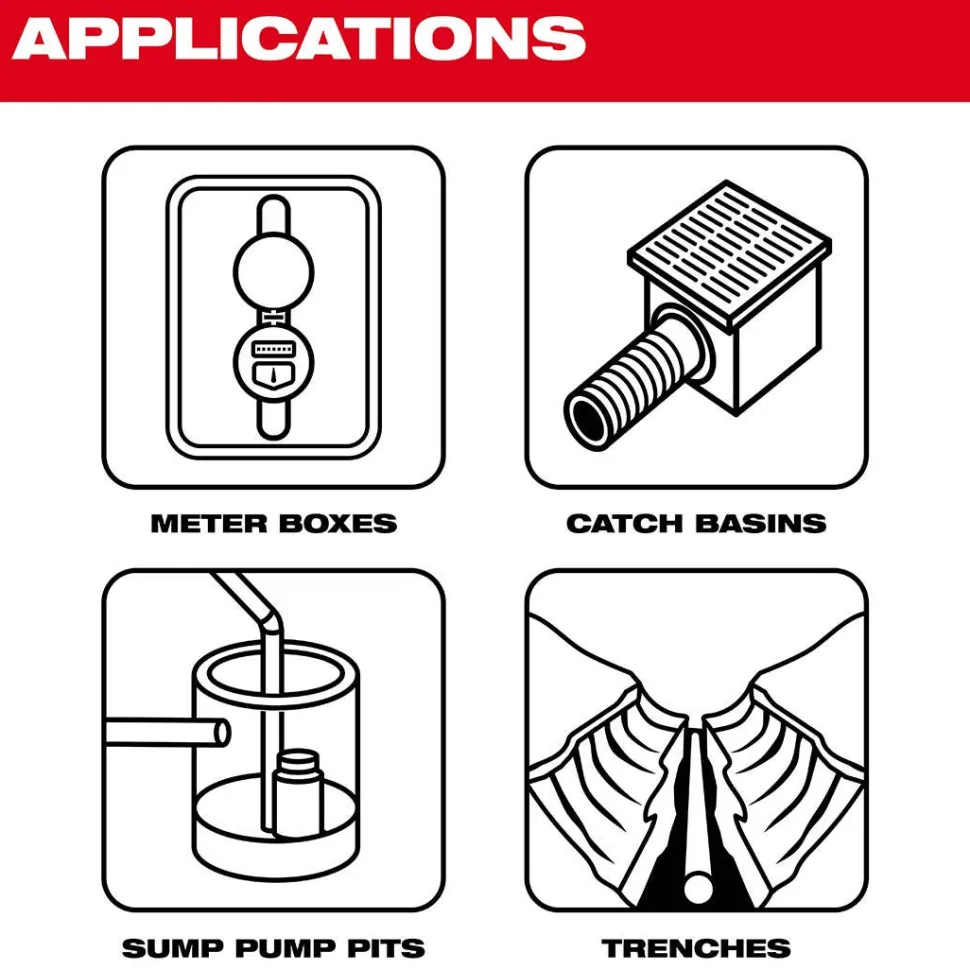 APPLICATIONS

METER BOXES

CATCH BASINS

SUMP PUMP PITS

TRENCHES